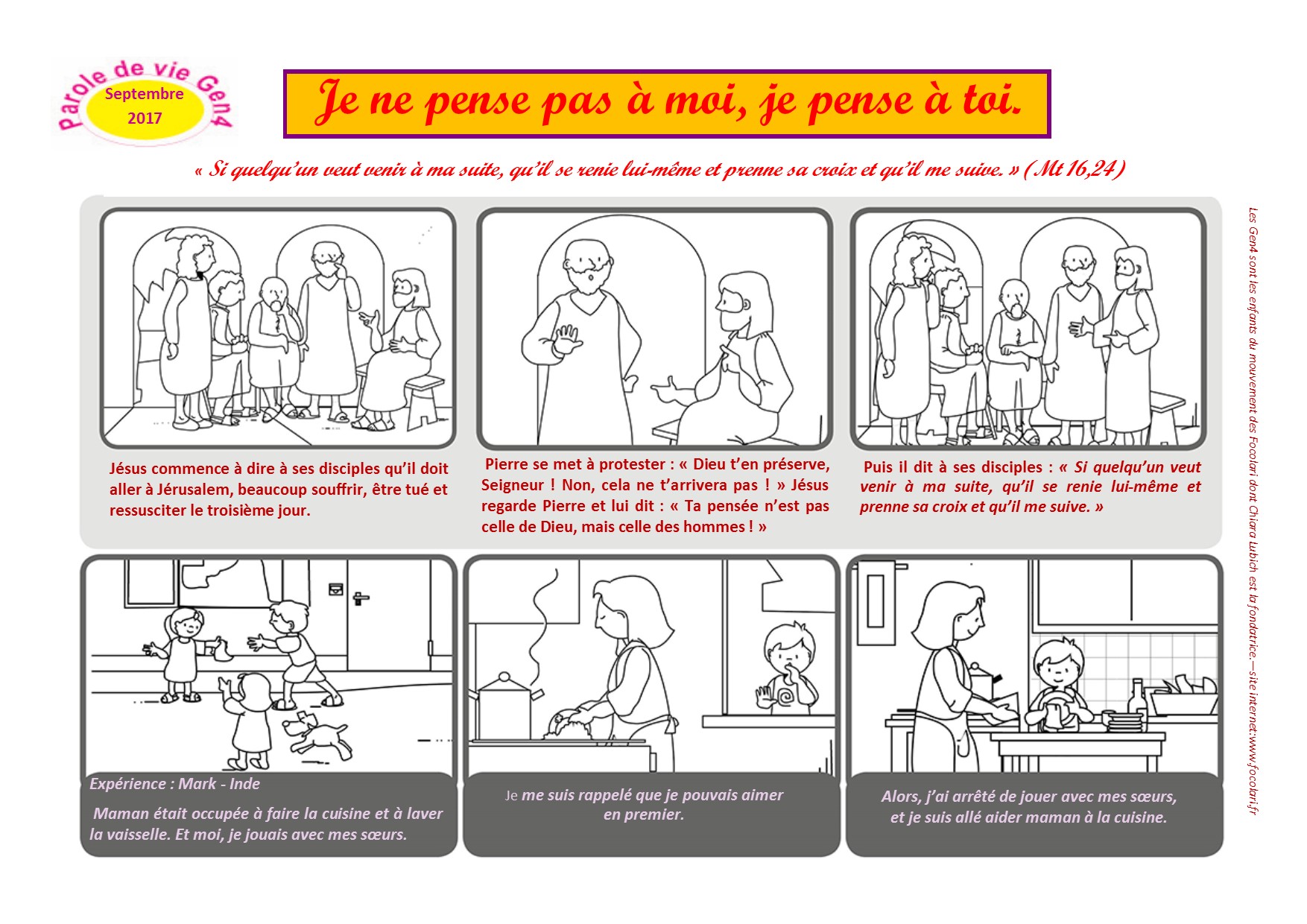 Parole de vie Gen4
Septembre 2017

Je ne pense pas à moi, je pense à toi.

« Si quelqu'un veut venir à ma suite, qu'il se renie lui-même et prenne sa croix et qu'il me suive. » (Mt 16,24)

Jésus commence à dire à ses disciples qu'il doit aller à Jérusalem, beaucoup souffrir, être tué et ressusciter le troisième jour.

Pierre se met à protester : « Dieu t'en préserve, Seigneur ! Non, cela ne t'arrivera pas ! » Jésus regarde Pierre et lui dit : « Ta pensée n'est pas celle de Dieu, mais celle des hommes ! »

Puis il dit à ses disciples : « Si quelqu'un veut venir à ma suite, qu'il se renie lui-même et prenne sa croix et qu'il me suive. »

Expérience : Mark - Inde

Maman était occupée à faire la cuisine et à laver la vaisselle. Et moi, je jouais avec mes sœurs.

Je me suis rappelé que je pouvais aimer en premier.

Alors, j'ai arrêté de jouer avec mes sœurs, et je suis allé aider maman à la cuisine.

Les Gen4 sont les enfants du mouvement des Focolari dont Chiara Lubich est la fondatrice.—site internet:www.focolari.fr