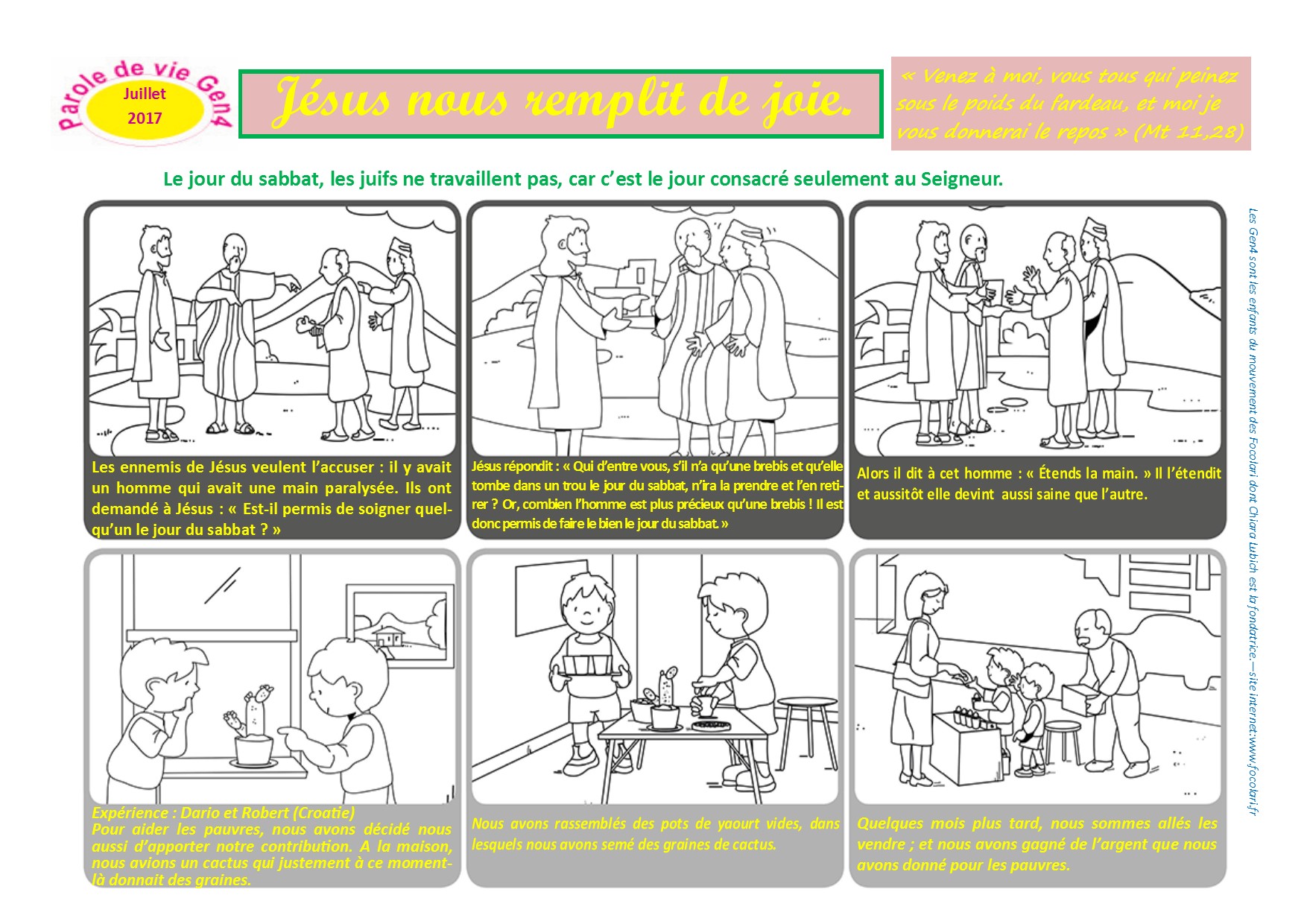 Parole de vie Gen4
Juillet
2017

Jésus nous remplit de joie.

« Venez à moi, vous tous qui peinez sous le poids du fardeau, et moi je vous donnerai le repos » (Mt 11,28)

Le jour du sabbat, les juifs ne travaillent pas, car c'est le jour consacré seulement au Seigneur.

Les ennemis de Jésus veulent l'accuser : il y avait un homme qui avait une main paralysée. Ils ont demandé à Jésus : « Est-il permis de soigner quelqu'un le jour du sabbat ? »

Jésus répondit : « Qui d'entre vous, s'il n'a qu'une brebis et qu'elle tombe dans un trou le jour du sabbat, n'ira la prendre et l'en retirer ? Or, combien l'homme est plus précieux qu'une brebis ! Il est donc permis de faire le bien le jour du sabbat. »

Alors il dit à cet homme : « Étends la main. » Il l'étendit et aussitôt elle devint aussi saine que l'autre.

Expérience : Dario et Robert (Croatie)
Pour aider les pauvres, nous avons décidé nous aussi d'apporter notre contribution. A la maison, nous avions un cactus qui justement à ce moment-là donnait des graines.

Nous avons rassemblés des pots de yaourt vides, dans lesquels nous avons semé des graines de cactus.

Quelques mois plus tard, nous sommes allés les vendre ; et nous avons gagné de l'argent que nous avons donné pour les pauvres.

Les Gen4 sont les enfants du mouvement des Focolari dont Chiara Lubich est la fondatrice.—site internet:www.focolari.fr