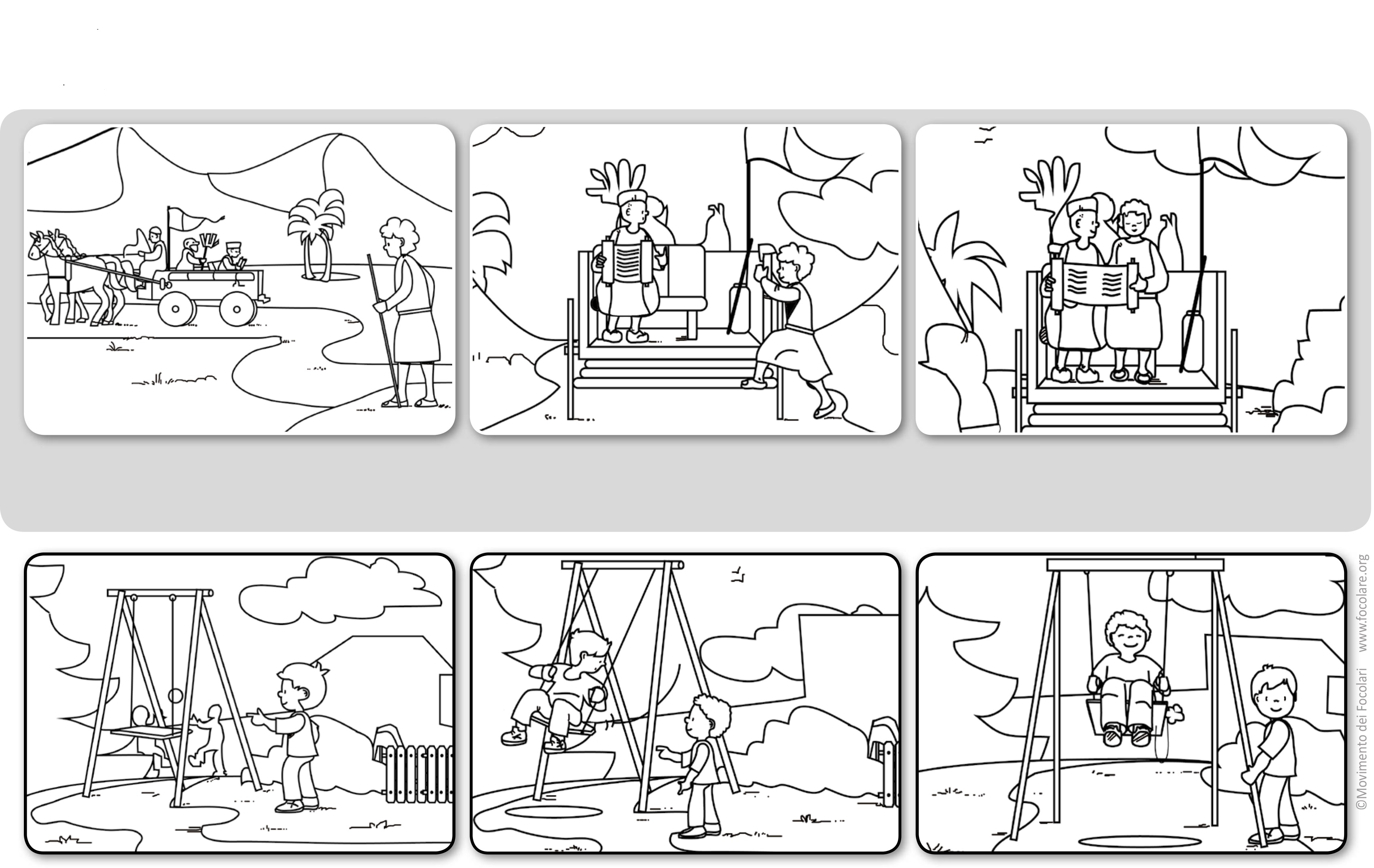 ©Movimento dei Focolari www.focolare.org