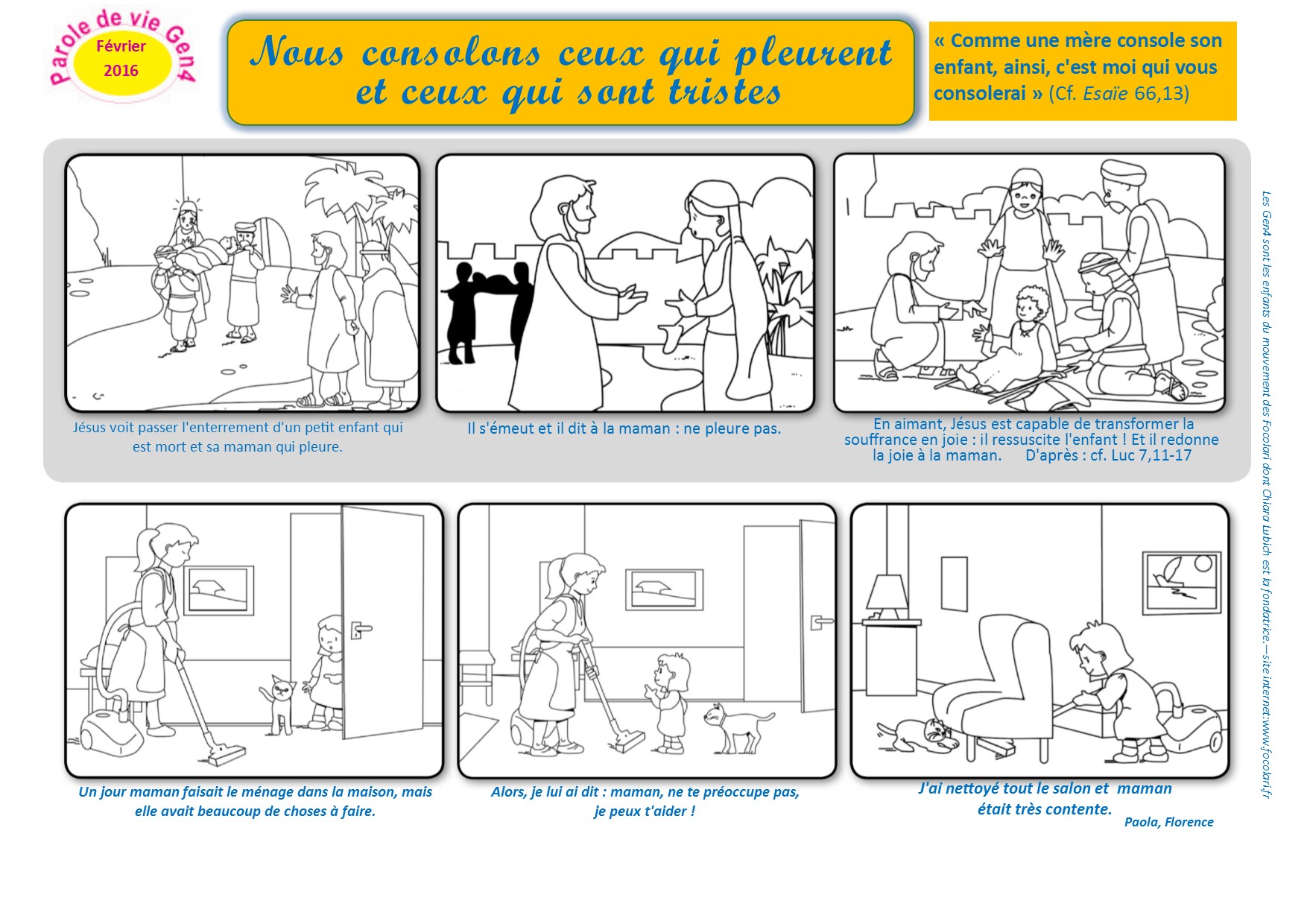 Parole de vie Gen4
Février 2016

Nous consolons ceux qui pleurent et ceux qui sont tristes

« Comme une mère console son enfant, ainsi, c'est moi qui vous consolerai » (Cf. Esaïe 66,13)

Jésus voit passer l'enterrement d'un petit enfant qui est mort et sa maman qui pleure.

Il s'émeut et il dit à la maman : ne pleure pas.

En aimant, Jésus est capable de transformer la souffrance en joie : il ressuscite l'enfant ! Et il redonne la joie à la maman. D'après : cf. Luc 7,11-17

Un jour maman faisait le ménage dans la maison, mais elle avait beaucoup de choses à faire.

Alors, je lui ai dit : maman, ne te préoccupe pas, je peux t'aider !

J'ai nettoyé tout le salon et maman était très contente.

Paola, Florence

Les Gen4 sont les enfants du mouvement des Focolari dont Chiara Lubich est la fondatrice.—site internet:www.focolari.fr