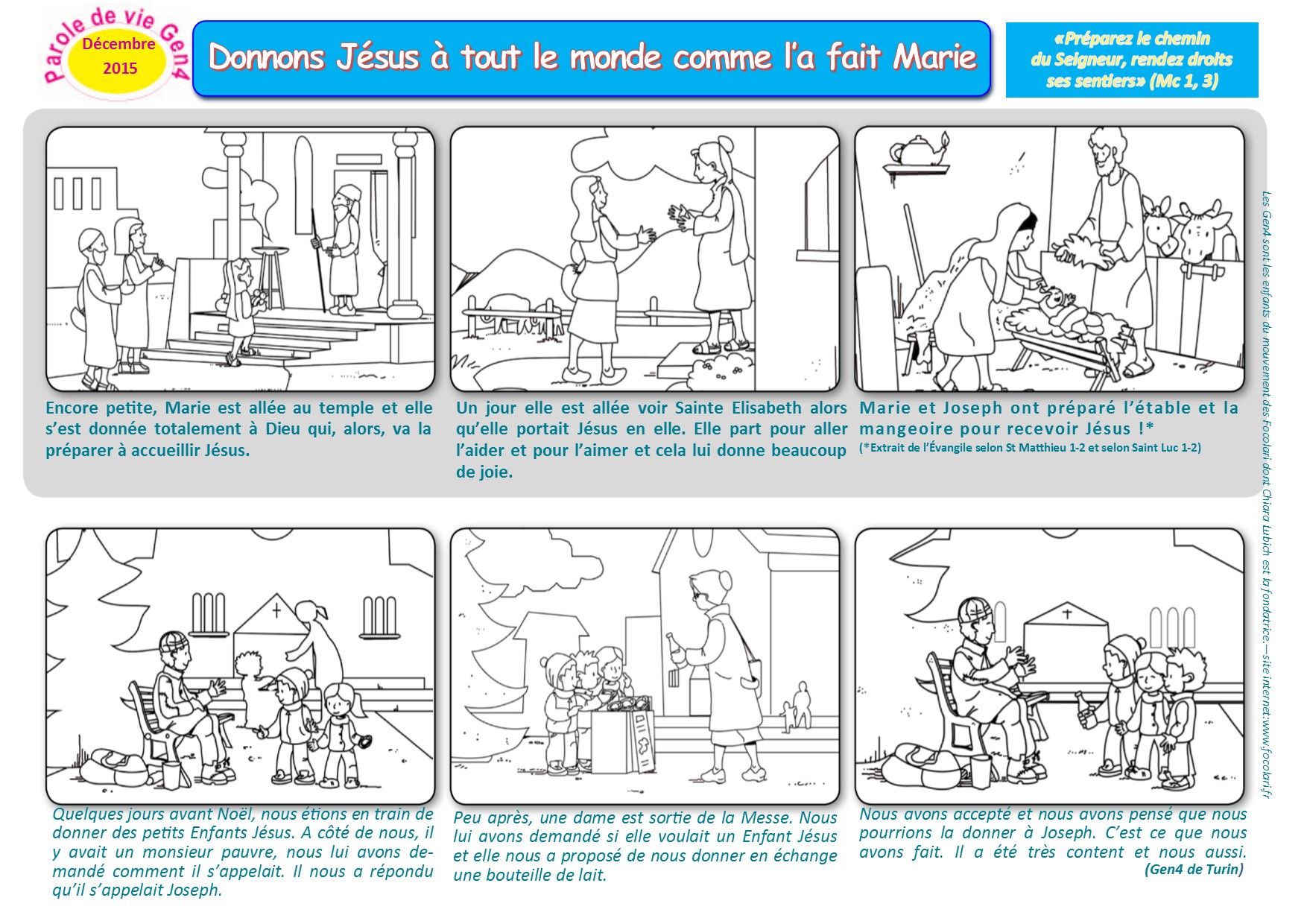 Parole de vie Gen4
Décembre 2015

Donnons Jésus à tout le monde comme l'a fait Marie

«Préparez le chemin du Seigneur, rendez droits ses sentiers» (Mc 1, 3)

Encore petite, Marie est allée au temple et elle s'est donnée totalement à Dieu qui, alors, va la préparer à accueillir Jésus.

Un jour elle est allée voir Sainte Elisabeth alors qu'elle portait Jésus en elle. Elle part pour aller l'aider et pour l'aimer et cela lui donne beaucoup de joie.

Marie et Joseph ont préparé l'étable et la mangeoire pour recevoir Jésus !*
(*Extrait de l'Évangile selon St Matthieu 1-2 et selon Saint Luc 1-2)

Quelques jours avant Noël, nous étions en train de donner des petits Enfants Jésus. A côté de nous, il y avait un monsieur pauvre, nous lui avons demandé comment il s'appelait. Il nous a répondu qu'il s'appelait Joseph.

Peu après, une dame est sortie de la Messe. Nous lui avons demandé si elle voulait un Enfant Jésus et elle nous a proposé de nous donner en échange une bouteille de lait.

Nous avons accepté et nous avons pensé que nous pourrions la donner à Joseph. C'est ce que nous avons fait. Il a été très content et nous aussi.
(Gen4 de Turin)

Les Gen4 sont les enfants du mouvement des Focolari dont Chiara Lubich est la fondatrice.—site internet:www.focolari.fr