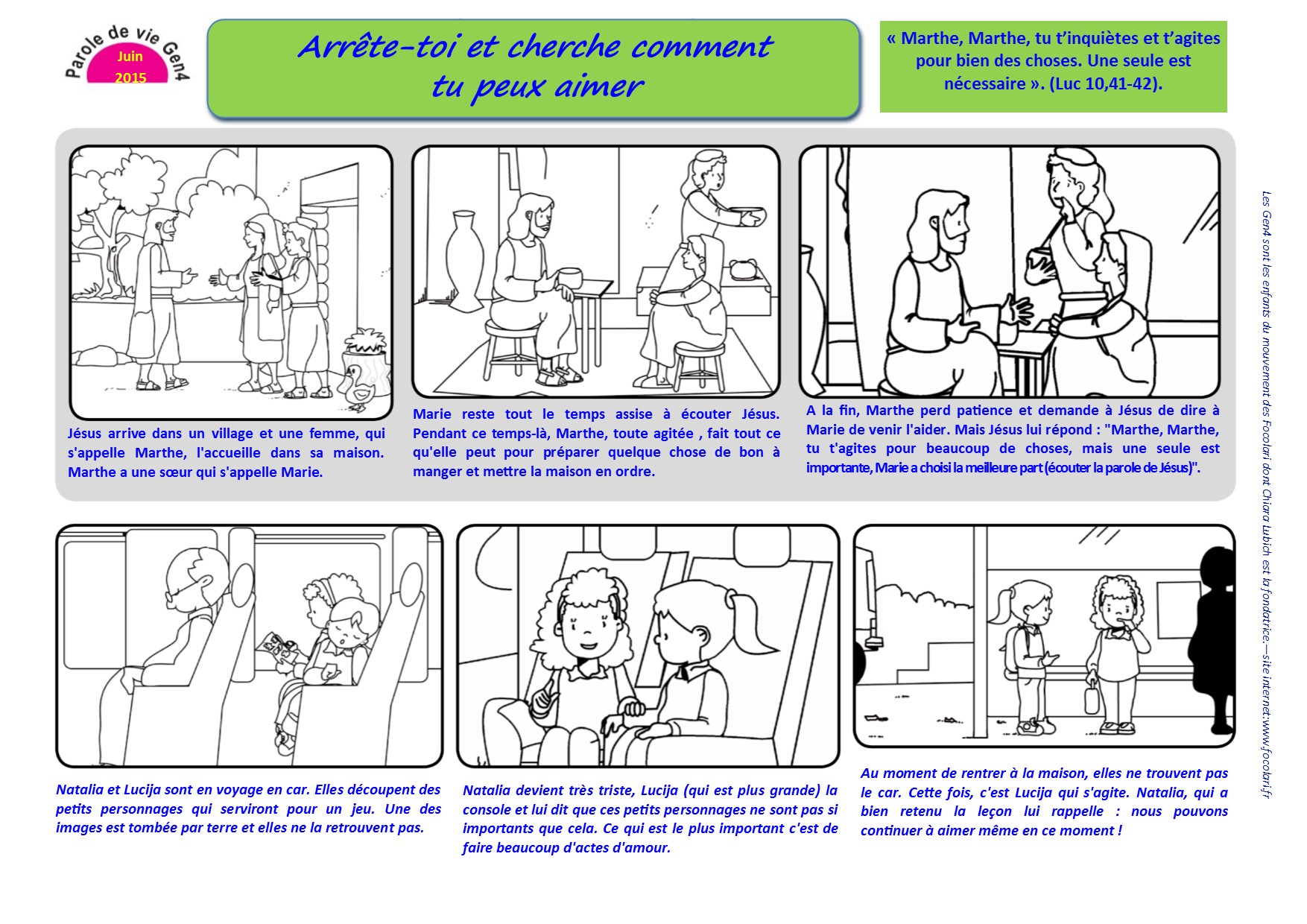 Parole de vie Gen4
Juin
2015

Arrête-toi et cherche comment tu peux aimer

« Marthe, Marthe, tu t'inquiètes et t'agites pour bien des choses. Une seule est nécessaire ». (Luc 10,41-42).

Jésus arrive dans un village et une femme, qui s'appelle Marthe, l'accueille dans sa maison. Marthe a une sœur qui s'appelle Marie.

Marie reste tout le temps assise à écouter Jésus. Pendant ce temps-là, Marthe, toute agitée , fait tout ce qu'elle peut pour préparer quelque chose de bon à manger et mettre la maison en ordre.

A la fin, Marthe perd patience et demande à Jésus de dire à Marie de venir l'aider. Mais Jésus lui répond : "Marthe, Marthe, tu t'agites pour beaucoup de choses, mais une seule est importante, Marie a choisi la meilleure part (écouter la parole de Jésus)".

Natalia et Lucija sont en voyage en car. Elles découpent des petits personnages qui serviront pour un jeu. Une des images est tombée par terre et elles ne la retrouvent pas.

Natalia devient très triste, Lucija (qui est plus grande) la console et lui dit que ces petits personnages ne sont pas si importants que cela. Ce qui est le plus important c'est de faire beaucoup d'actes d'amour.

Au moment de rentrer à la maison, elles ne trouvent pas le car. Cette fois, c'est Lucija qui s'agite. Natalia, qui a bien retenu la leçon lui rappelle : nous pouvons continuer à aimer même en ce moment !

Les Gen4 sont les enfants du mouvement des Focolari dont Chiara Lubich est la fondatrice.—site internet:www.focolari.fr