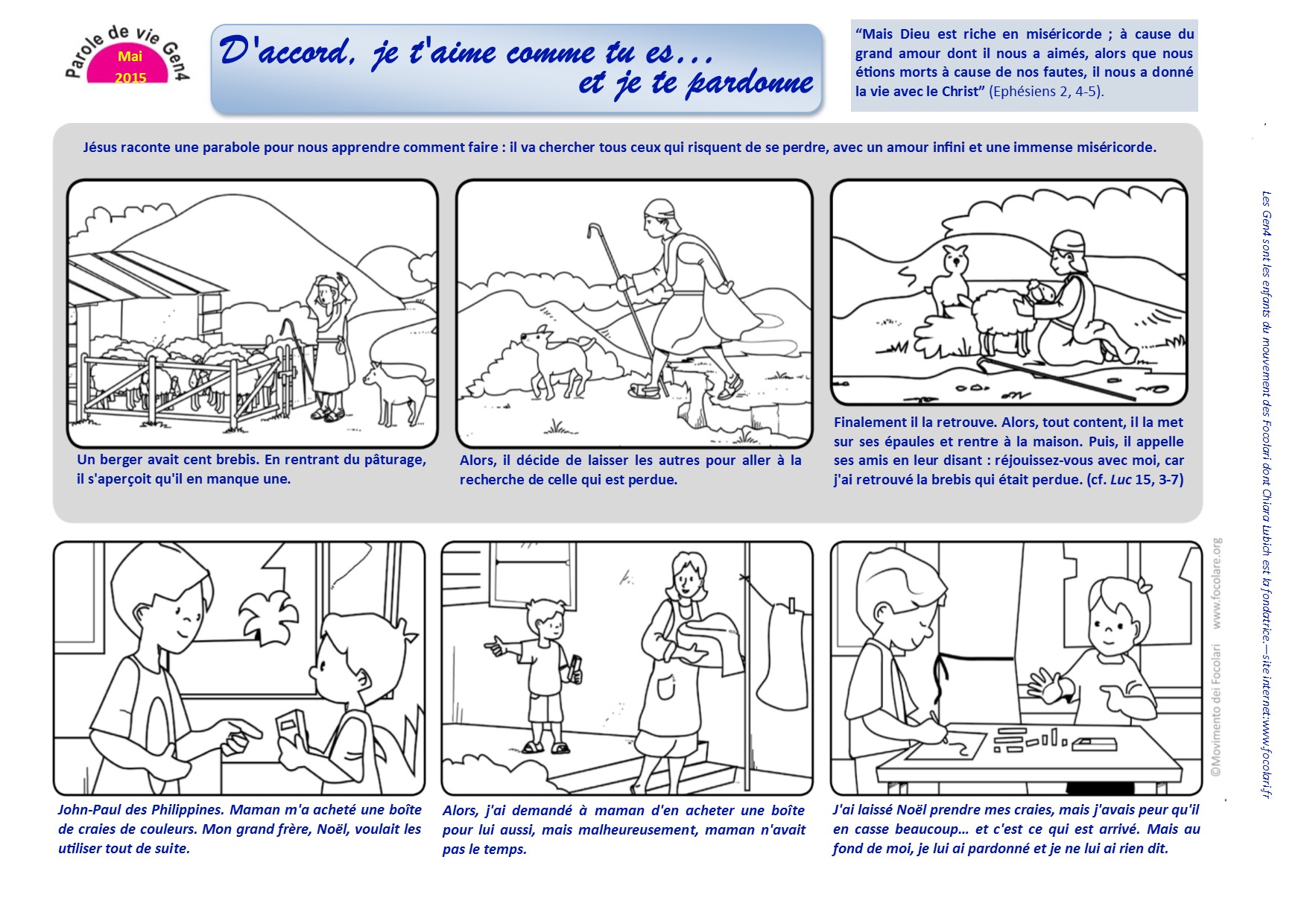 Parole de vie Gen4
Mai
2015

D'accord, je t'aime comme tu es... et je te pardonne

"Mais Dieu est riche en miséricorde ; à cause du grand amour dont il nous a aimés, alors que nous étions morts à cause de nos fautes, il nous a donné la vie avec le Christ" (Ephésiens 2, 4-5).

Jésus raconte une parabole pour nous apprendre comment faire : il va chercher tous ceux qui risquent de se perdre, avec un amour infini et une immense miséricorde.

Un berger avait cent brebis. En rentrant du pâturage, il s'aperçoit qu'il en manque une.

Alors, il décide de laisser les autres pour aller à la recherche de celle qui est perdue.

Finalement il la retrouve. Alors, tout content, il la met sur ses épaules et rentre à la maison. Puis, il appelle ses amis en leur disant : réjouissez-vous avec moi, car j'ai retrouvé la brebis qui était perdue. (cf. Luc 15, 3-7)

John-Paul des Philippines. Maman m'a acheté une boîte de craies de couleurs. Mon grand frère, Noël, voulait les utiliser tout de suite.

Alors, j'ai demandé à maman d'en acheter une boîte pour lui aussi, mais malheureusement, maman n'avait pas le temps.

J'ai laissé Noël prendre mes craies, mais j'avais peur qu'il en casse beaucoup... et c'est ce qui est arrivé. Mais au fond de moi, je lui ai pardonné et je ne lui ai rien dit.

©Movimento dei Focolari www.focolare.org

Les Gen4 sont les enfants du mouvement des Focolari dont Chiara Lubich est la fondatrice.—site internet:www.focolari.fr