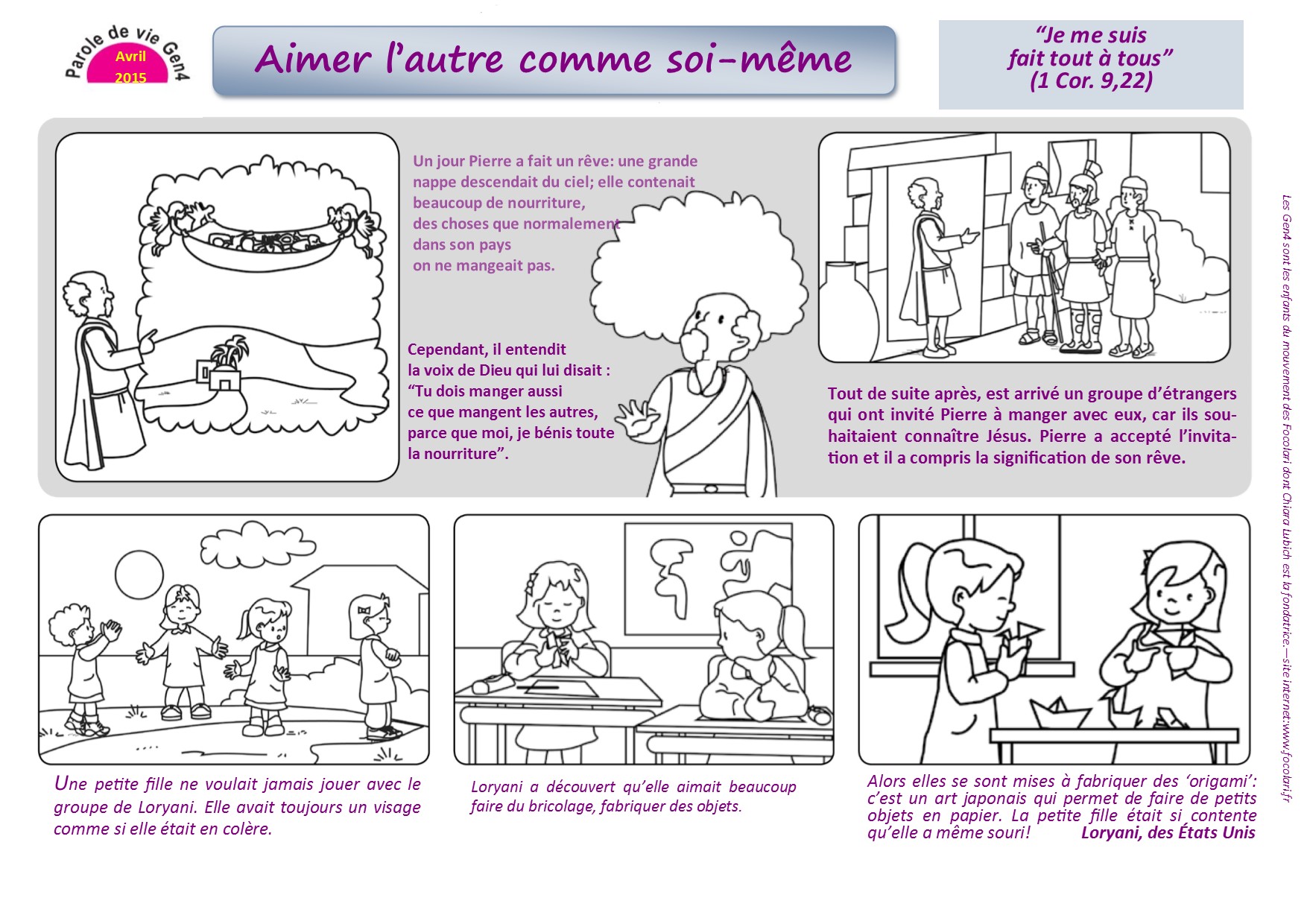 Parole de vie Gen4
Avril 2015

Aimer l'autre comme soi-même

"Je me suis fait tout à tous" (1 Cor. 9,22)

Un jour Pierre a fait un rêve: une grande nappe descendait du ciel; elle contenait beaucoup de nourriture, des choses que normalement dans son pays on ne mangeait pas.

Cependant, il entendit la voix de Dieu qui lui disait : "Tu dois manger aussi ce que mangent les autres, parce que moi, je bénis toute la nourriture".

Tout de suite après, est arrivé un groupe d'étrangers qui ont invité Pierre à manger avec eux, car ils souhaitaient connaître Jésus. Pierre a accepté l'invitation et il a compris la signification de son rêve.

Une petite fille ne voulait jamais jouer avec le groupe de Loryani. Elle avait toujours un visage comme si elle était en colère.

Loryani a découvert qu'elle aimait beaucoup faire du bricolage, fabriquer des objets.

Alors elles se sont mises à fabriquer des 'origami': c'est un art japonais qui permet de faire de petits objets en papier. La petite fille était si contente qu'elle a même souri! Loryani, des États Unis

Les Gen4 sont les enfants du mouvement des Focolari dont Chiara Lubich est la fondatrice.—site internet:www.focolari.fr