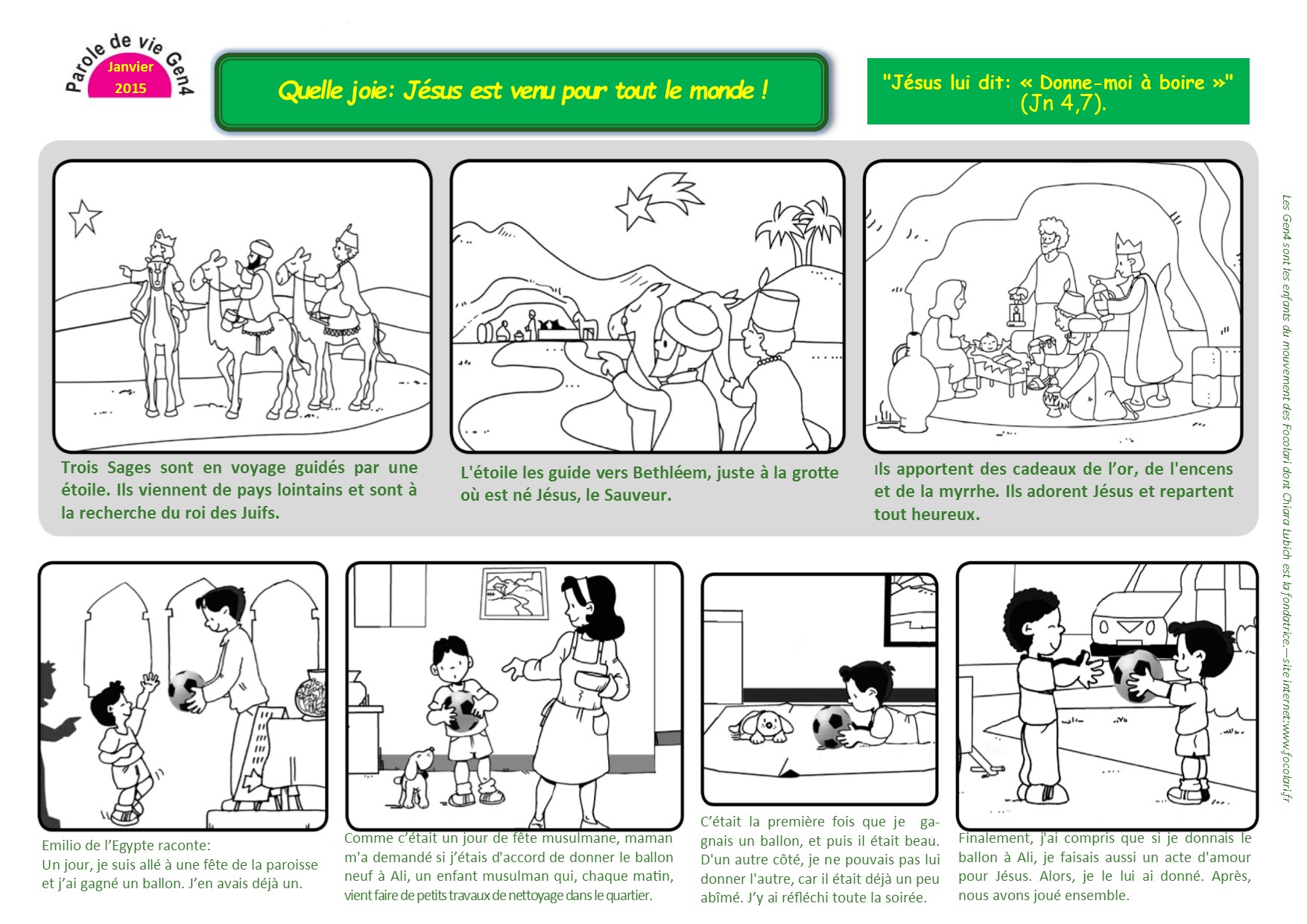 Parole de vie Gen4
Janvier
2015

Quelle joie: Jésus est venu pour tout le monde !

"Jésus lui dit: « Donne-moi à boire »" (Jn 4,7).

Trois Sages sont en voyage guidés par une étoile. Ils viennent de pays lointains et sont à la recherche du roi des Juifs.

L'étoile les guide vers Bethléem, juste à la grotte où est né Jésus, le Sauveur.

Ils apportent des cadeaux de l'or, de l'encens et de la myrrhe. Ils adorent Jésus et repartent tout heureux.

Emilio de l'Egypte raconte:
Un jour, je suis allé à une fête de la paroisse et j'ai gagné un ballon. J'en avais déjà un.

Comme c'était un jour de fête musulmane, maman m'a demandé si j'étais d'accord de donner le ballon neuf à Ali, un enfant musulman qui, chaque matin, vient faire de petits travaux de nettoyage dans le quartier.

C'était la première fois que je gagnais un ballon, et puis il était beau. D'un autre côté, je ne pouvais pas lui donner l'autre, car il était déjà un peu abîmé. J'y ai réfléchi toute la soirée.

Finalement, j'ai compris que si je donnais le ballon à Ali, je faisais aussi un acte d'amour pour Jésus. Alors, je le lui ai donné. Après, nous avons joué ensemble.

Les Gen4 sont les enfants du mouvement des Focolari dont Chiara Lubich est la fondatrice.—site internet:www.focolari.fr